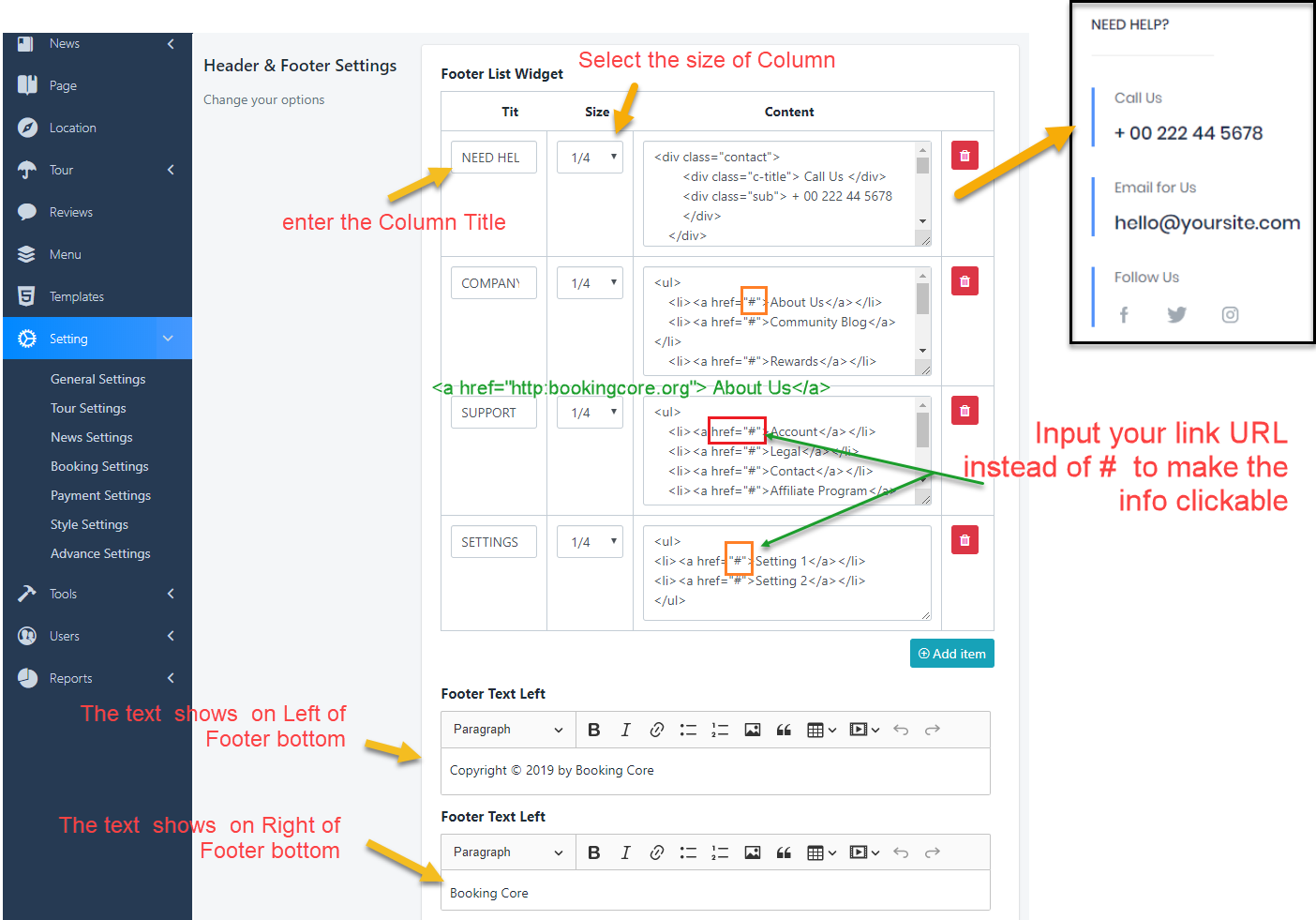 News
Page
Location
Tour
Reviews
Menu
Templates
Setting
General Settings
Tour Settings
News Settings
Booking Settings
Payment Settings
Style Settings
Advance Settings
Tools
Users
Reports

Header & Footer Settings
Change your options

Footer List Widget

Select the size of Column

| Tit | Size | Content |
|---|---|---|
| NEED HEL | 1/4 | <div class="contact"> <div class="c-title"> Call Us </div> <div class="sub"> + 00 222 44 5678 </div> </div> |
| COMPANY | 1/4 | <ul> <li><a href="#">About Us</a></li> <li><a href="#">Community Blog</a> </li> <li><a href="#">Rewards</a></li> |
| SUPPORT | 1/4 | <ul> <li><a href="#">Account</a></li> <li><a href="#">Legal</a></li> <li><a href="#">Contact</a></li> <li><a href="#">Affiliate Program</a> |
| SETTINGS | 1/4 | <ul> <li><a href="#">Setting 1</a></li> <li><a href="#">Setting 2</a></li> </ul> |

enter the Column Title

<a href="http:bookingcore.org"> About Us</a>

Input your link URL instead of # to make the info clickable

Add item

Footer Text Left
Paragraph
Copyright © 2019 by Booking Core

The text shows on Left of Footer bottom

Footer Text Left
Paragraph
Booking Core

The text shows on Right of Footer bottom

NEED HELP?
Call Us
+ 00 222 44 5678
Email for Us
hello@yoursite.com
Follow Us